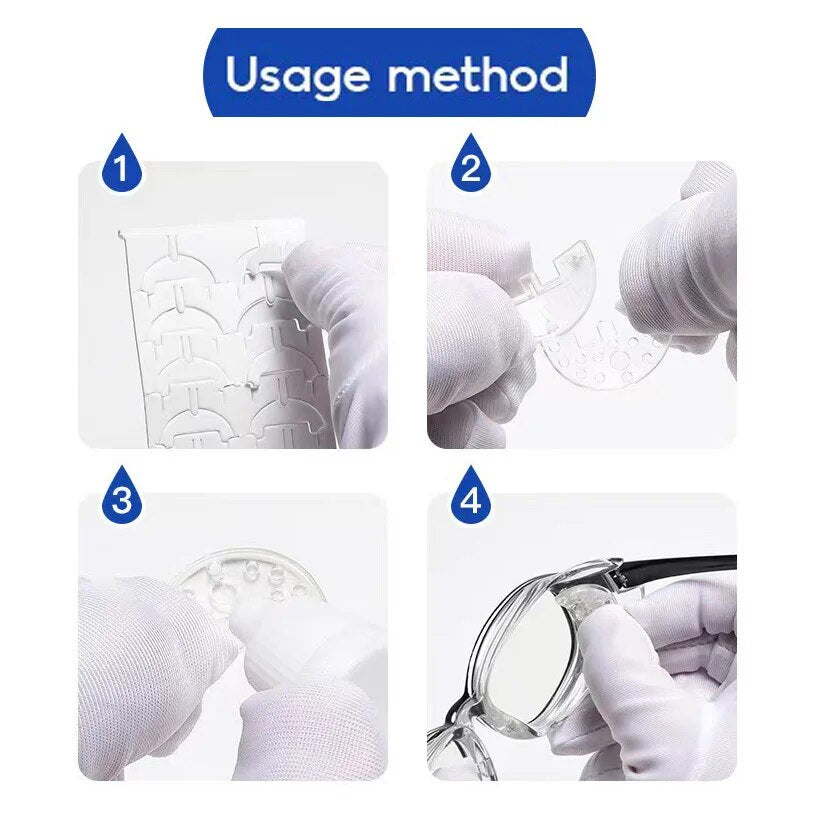 Usage method

1

2

3

4